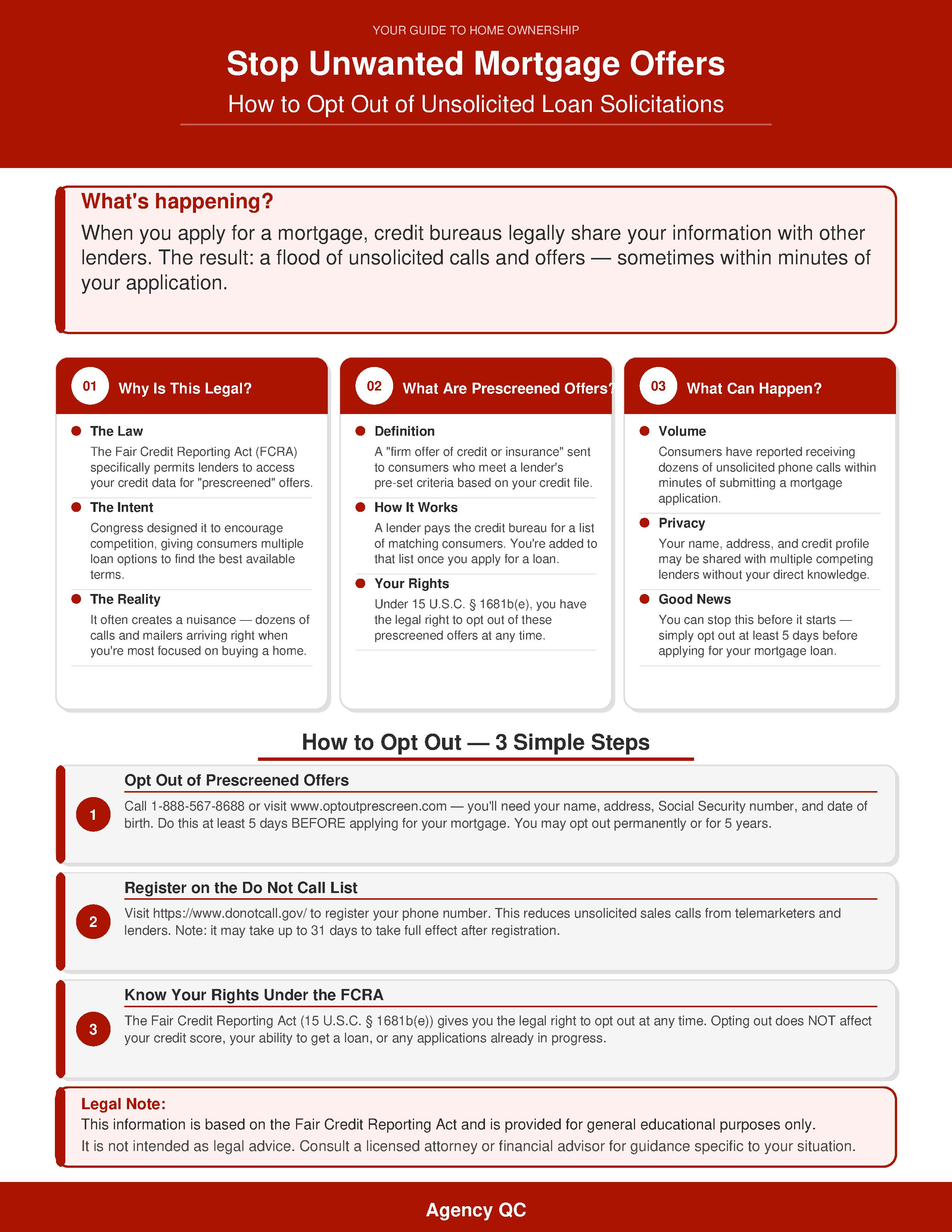 YOUR GUIDE TO HOME OWNERSHIP

Stop Unwanted Mortgage Offers

How to Opt Out of Unsolicited Loan Solicitations

What's happening?

When you apply for a mortgage, credit bureaus legally share your information with other lenders. The result: a flood of unsolicited calls and offers — sometimes within minutes of your application.

01 Why Is This Legal?

The Law
The Fair Credit Reporting Act (FCRA) specifically permits lenders to access your credit data for "prescreened" offers.

The Intent
Congress designed it to encourage competition, giving consumers multiple loan options to find the best available terms.

The Reality
It often creates a nuisance — dozens of calls and mailers arriving right when you're most focused on buying a home.

02 What Are Prescreened Offers?

Definition
A "firm offer of credit or insurance" sent to consumers who meet a lender's pre-set criteria based on your credit file.

How It Works
A lender pays the credit bureau for a list of matching consumers. You're added to that list once you apply for a loan.

Your Rights
Under 15 U.S.C. § 1681b(e), you have the legal right to opt out of these prescreened offers at any time.

03 What Can Happen?

Volume
Consumers have reported receiving dozens of unsolicited phone calls within minutes of submitting a mortgage application.

Privacy
Your name, address, and credit profile may be shared with multiple competing lenders without your direct knowledge.

Good News
You can stop this before it starts — simply opt out at least 5 days before applying for your mortgage loan.

How to Opt Out — 3 Simple Steps

1 Opt Out of Prescreened Offers
Call 1-888-567-8688 or visit www.optoutprescreen.com — you'll need your name, address, Social Security number, and date of birth. Do this at least 5 days BEFORE applying for your mortgage. You may opt out permanently or for 5 years.

2 Register on the Do Not Call List
Visit https://www.donotcall.gov/ to register your phone number. This reduces unsolicited sales calls from telemarketers and lenders. Note: it may take up to 31 days to take full effect after registration.

3 Know Your Rights Under the FCRA
The Fair Credit Reporting Act (15 U.S.C. § 1681b(e)) gives you the legal right to opt out at any time. Opting out does NOT affect your credit score, your ability to get a loan, or any applications already in progress.

Legal Note:
This information is based on the Fair Credit Reporting Act and is provided for general educational purposes only.
It is not intended as legal advice. Consult a licensed attorney or financial advisor for guidance specific to your situation.

Agency QC